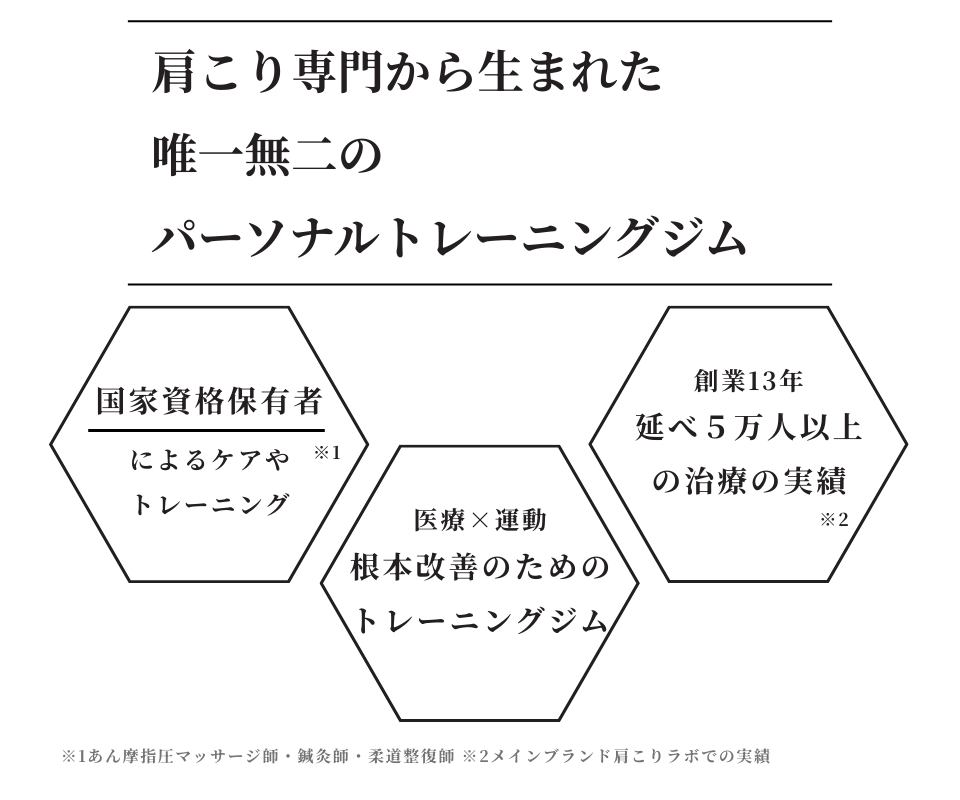 肩こり専門から生まれた
唯一無二の
パーソナルトレーニングジム

国家資格保有者
によるケアや
トレーニング
※1

医療×運動
根本改善のための
トレーニングジム

創業13年
延べ5万人以上
の治療の実績
※2

※1あん摩指圧マッサージ師・鍼灸師・柔道整復師 ※2メインブランド肩こりラボでの実績